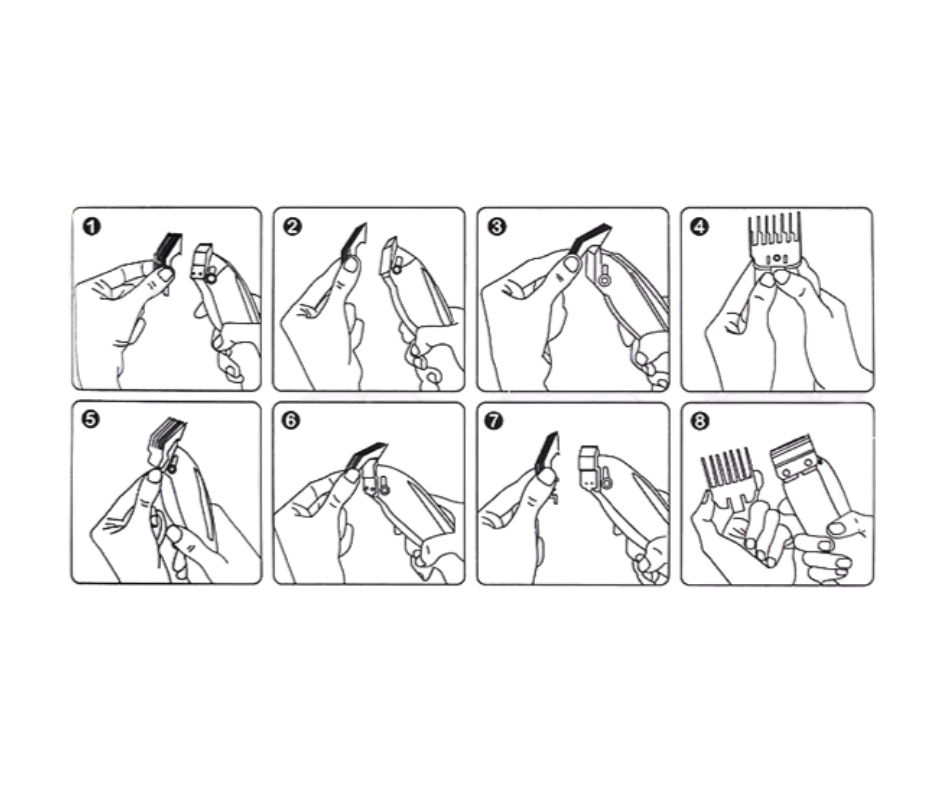 1

2

3

4

5

6

7

8